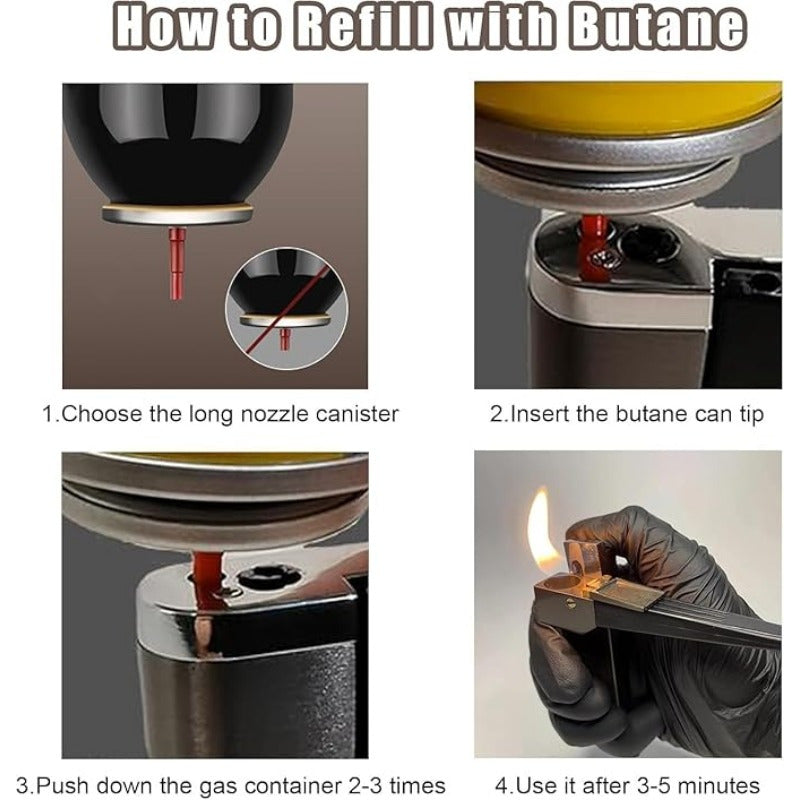 How to Refill with Butane

1.Choose the long nozzle canister

2.Insert the butane can tip

3.Push down the gas container 2-3 times

4.Use it after 3-5 minutes